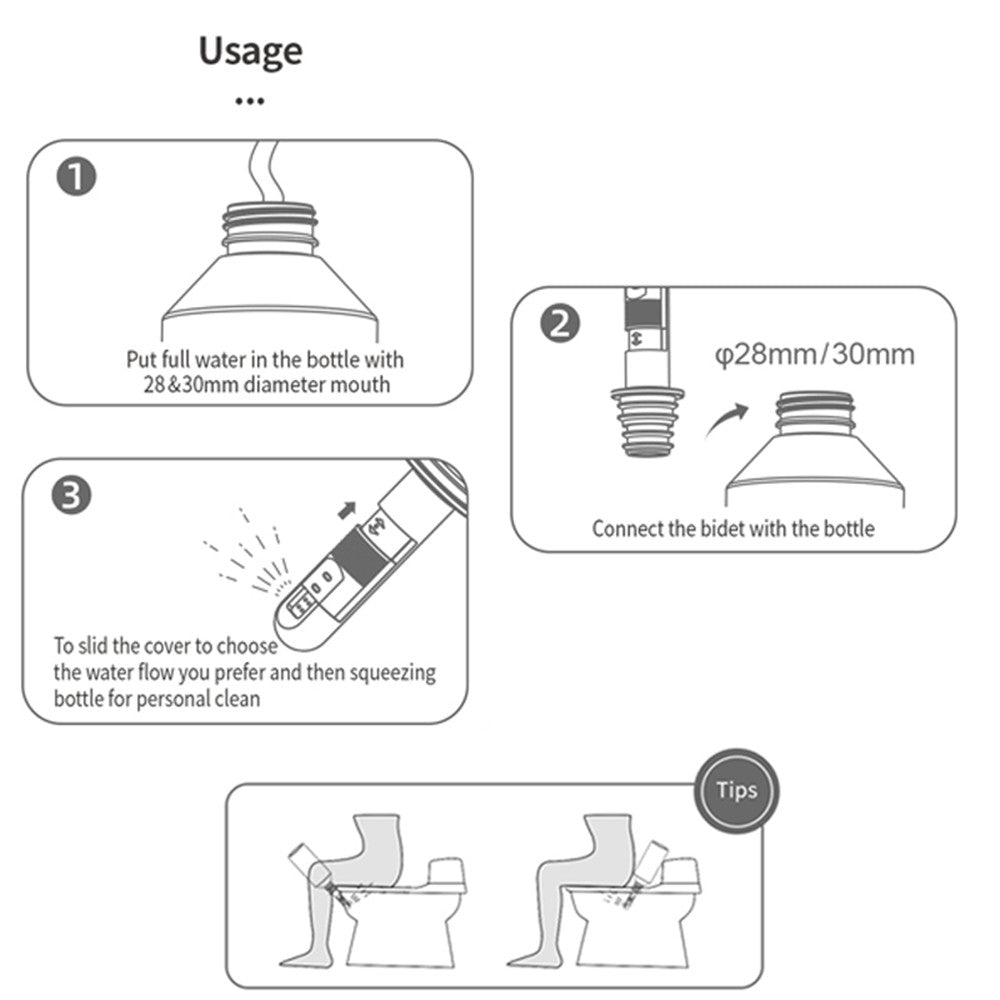 Usage
...

1
Put full water in the bottle with 28&30mm diameter mouth

2
φ28mm/30mm
Connect the bidet with the bottle

3
To slid the cover to choose the water flow you prefer and then squeezing bottle for personal clean

Tips