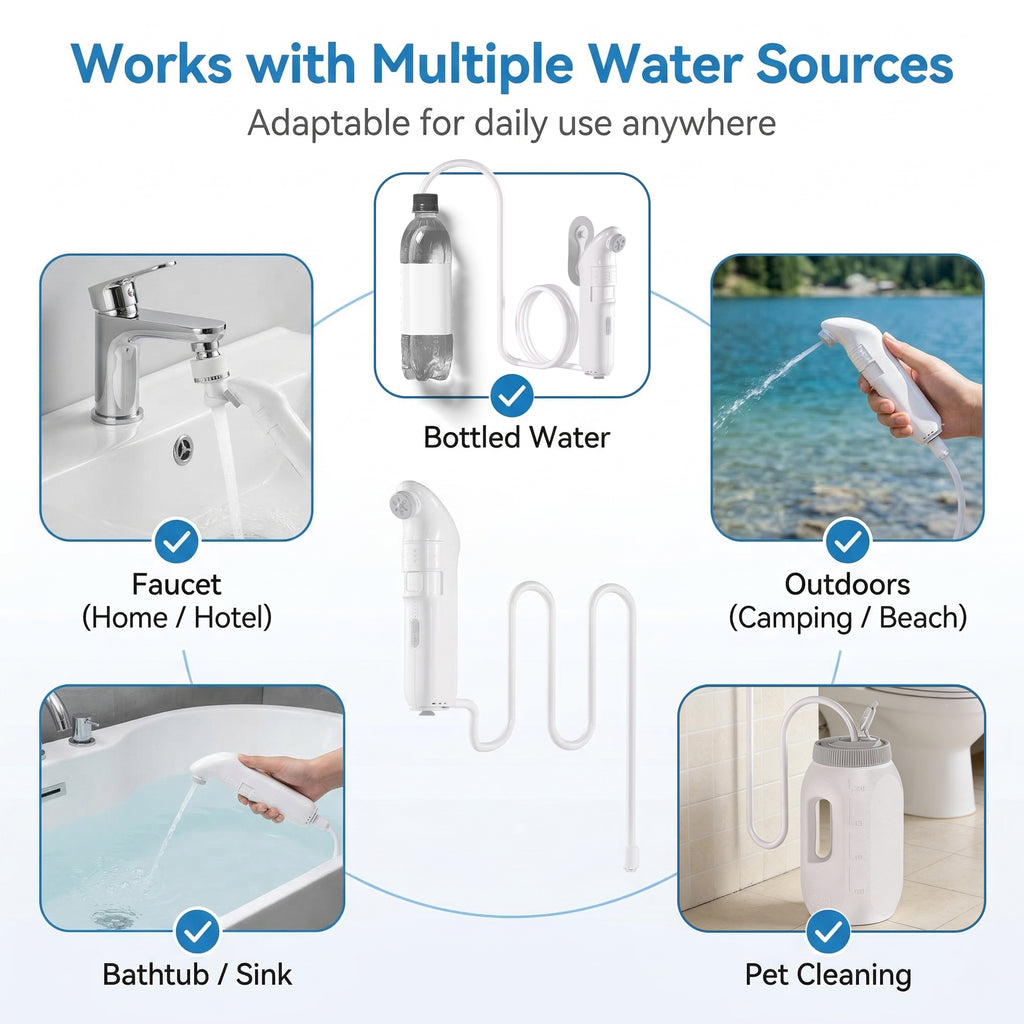 Works with Multiple Water Sources
Adaptable for daily use anywhere

Bottled Water

Faucet
(Home / Hotel)

Outdoors
(Camping / Beach)

Bathtub / Sink

Pet Cleaning